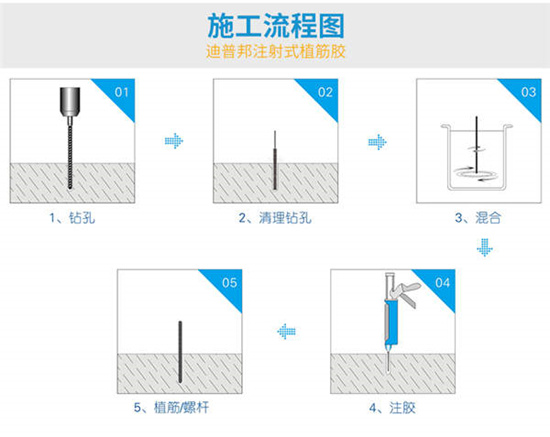 施工流程图
迪普邦注射式植筋胶

01
1、钻孔

02
2、清理钻孔

03
3、混合

04
4、注胶

05
5、植筋/螺杆