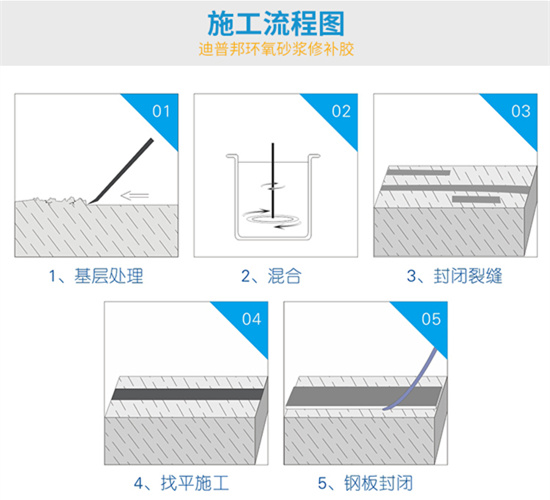 施工流程图
迪普邦环氧砂浆修补胶

01
1、基层处理

02
2、混合

03
3、封闭裂缝

04
4、找平施工

05
5、钢板封闭