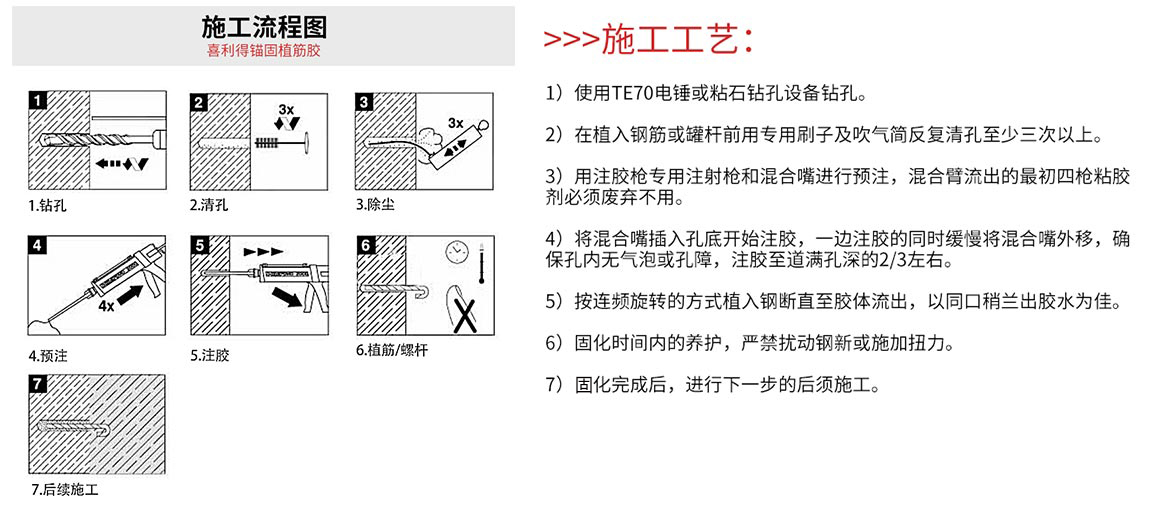 施工流程图
喜利得锚固植筋胶

1
1.钻孔

2
3x
2.清孔

3
3x
3.除尘

4
4x
4.预注

5
5.注胶

6
6.植筋/螺杆

7
7.后续施工

>>>施工工艺：

1）使用TE70电锤或粘石钻孔设备钻孔。

2）在植入钢筋或罐杆前用专用刷子及吹气筒反复清孔至少三次以上。

3）用注胶枪专用注射枪和混合嘴进行预注，混合臂流出的最初四枪粘胶剂必须废弃不用。

4）将混合嘴插入孔底开始注胶，一边注胶的同时缓慢将混合嘴外移，确保孔内无气泡或孔障，注胶至道满孔深的2/3左右。

5）按连频旋转的方式植入钢断直至胶体流出，以同口稍兰出胶水为佳。

6）固化时间内的养护，严禁扰动钢新或施加扭力。

7）固化完成后，进行下一步的后须施工。